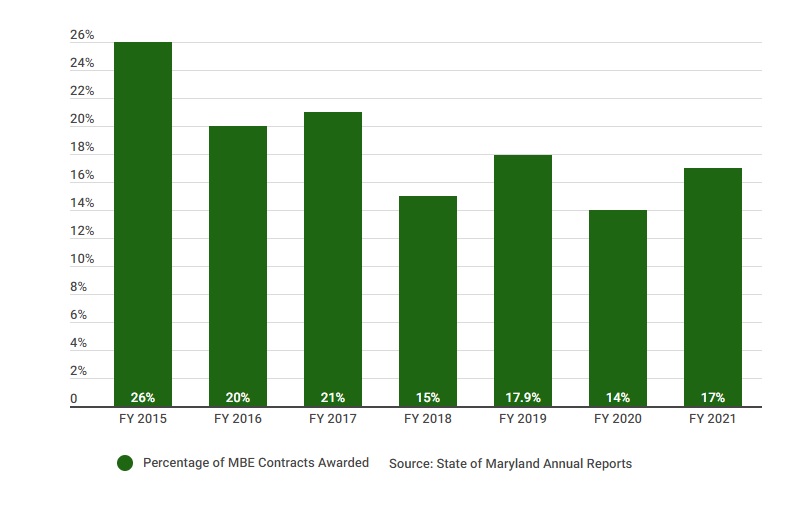 26%
24%
22%
20%
18%
16%
14%
12%
10%
8%
6%
4%
2%
0

26%
20%
21%
15%
17.9%
14%
17%

FY 2015
FY 2016
FY 2017
FY 2018
FY 2019
FY 2020
FY 2021

Percentage of MBE Contracts Awarded
Source: State of Maryland Annual Reports